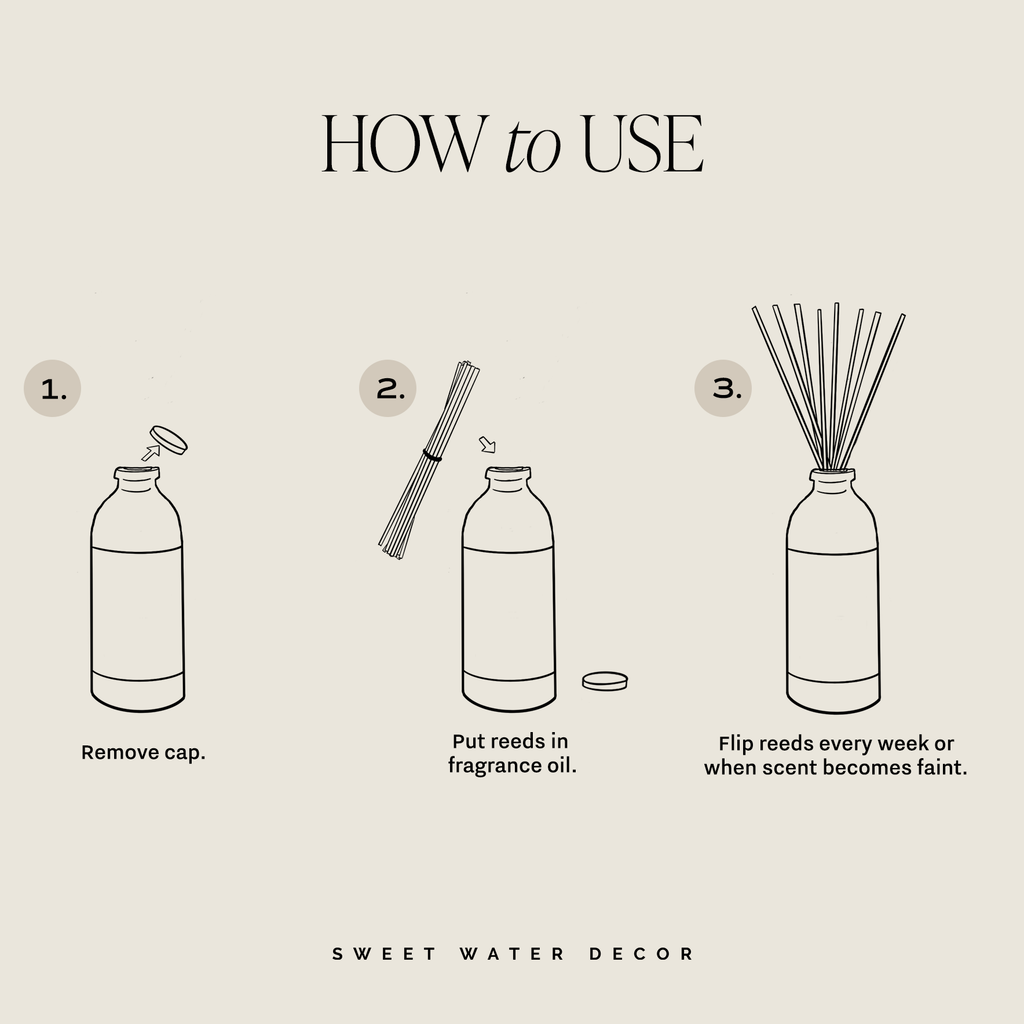 HOW to USE

1.

Remove cap.

2.

Put reeds in fragrance oil.

3.

Flip reeds every week or when scent becomes faint.

SWEET WATER DECOR